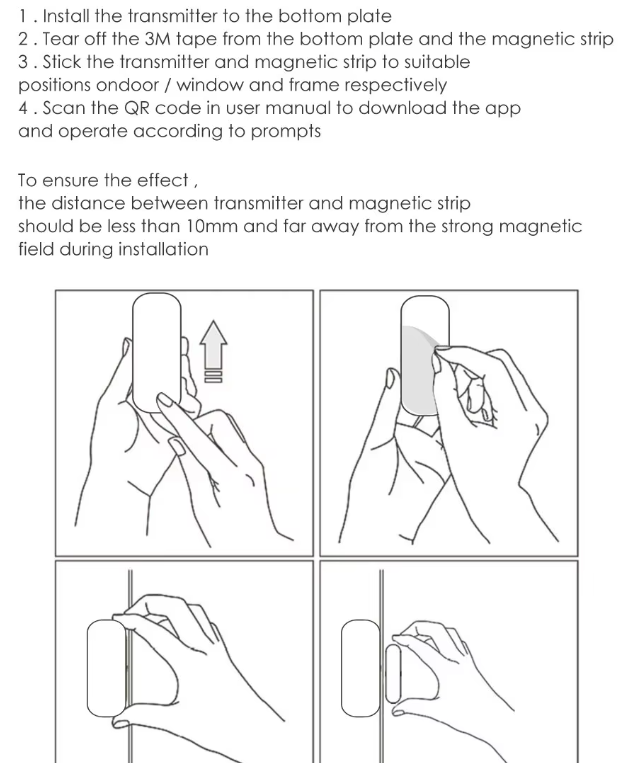 1 . Install the transmitter to the bottom plate
2 . Tear off the 3M tape from the bottom plate and the magnetic strip
3 . Stick the transmitter and magnetic strip to suitable positions ondoor / window and frame respectively
4 . Scan the QR code in user manual to download the app and operate according to prompts

To ensure the effect ,
the distance between transmitter and magnetic strip should be less than 10mm and far away from the strong magnetic field during installation